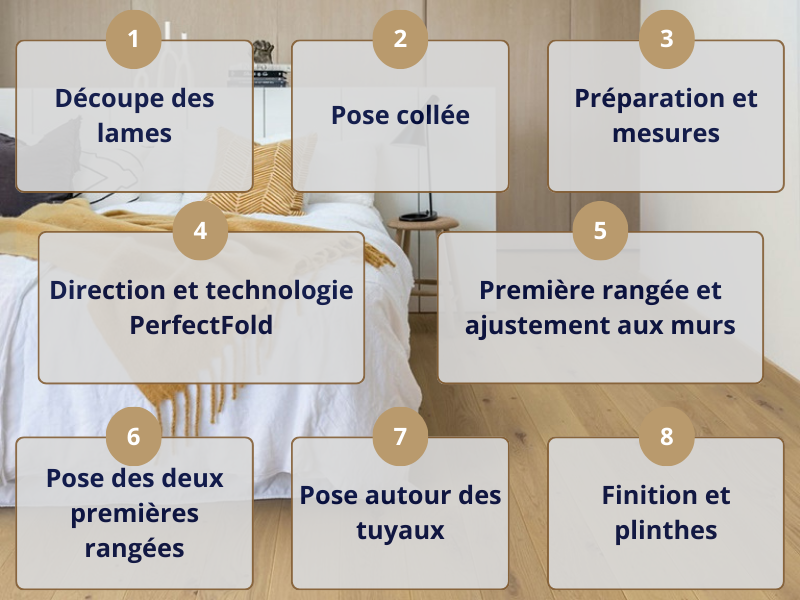 1
Découpe des lames

2
Pose collée

3
Préparation et mesures

4
Direction et technologie PerfectFold

5
Première rangée et ajustement aux murs

6
Pose des deux premières rangées

7
Pose autour des tuyaux

8
Finition et plinthes